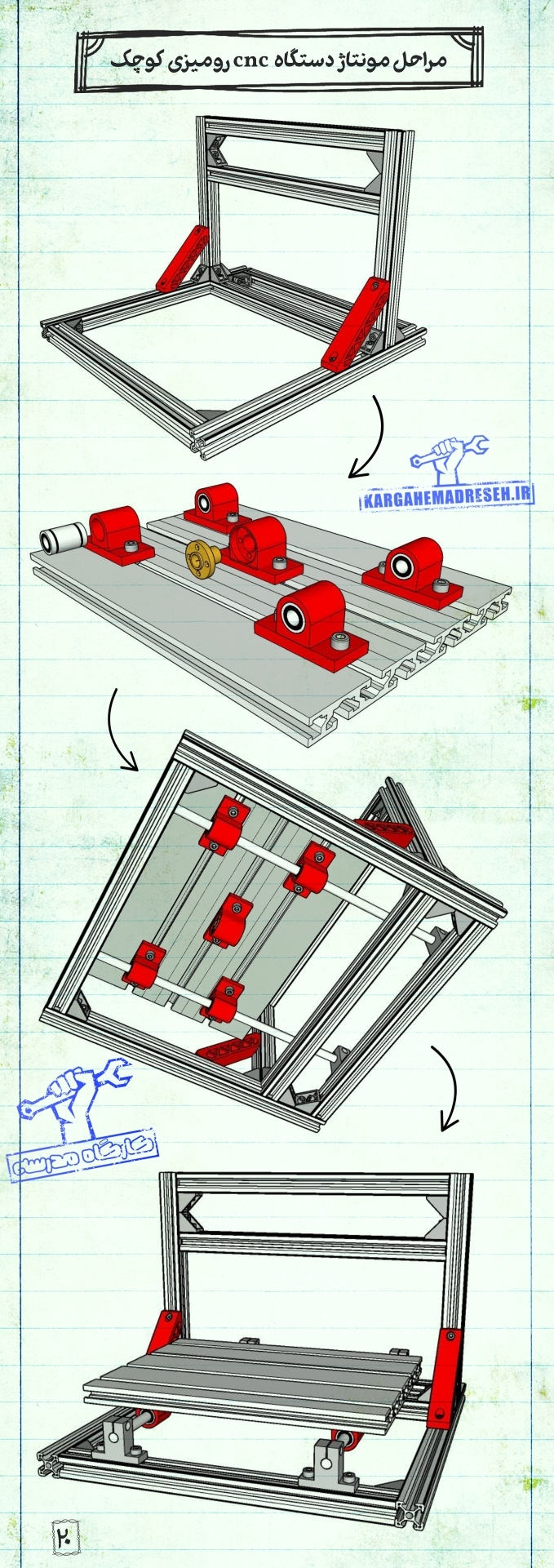 مراحل مونتاژ دستگاه cnc رومیزی کوچک

KARGAHEMADRESEH.IR

کارگاه مدرسه

۲۰